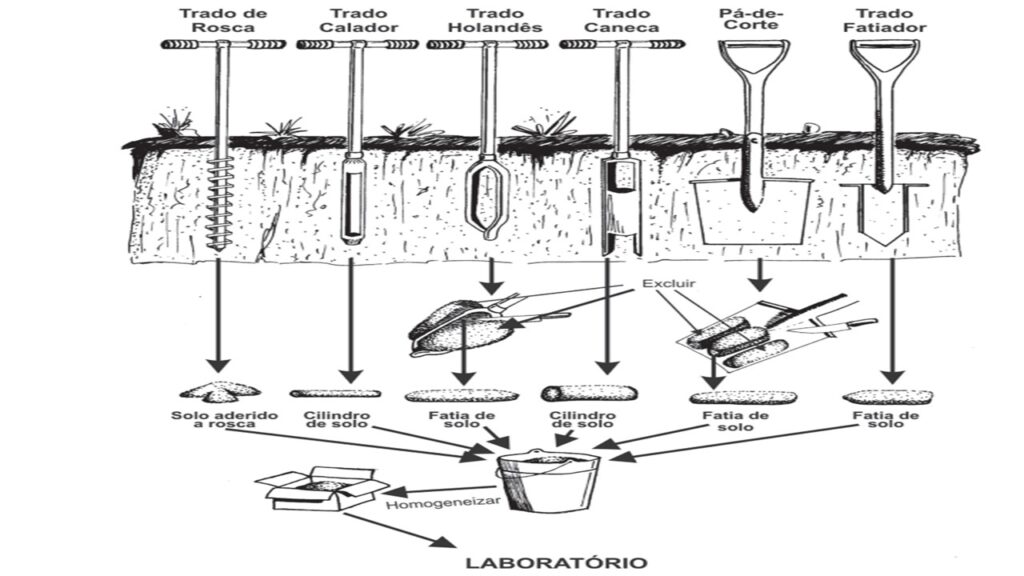 Trado de Rosca

Trado Calador

Trado Holandês

Trado Caneca

Pá-de-Corte

Trado Fatiador

Excluir

Solo aderido a rosca

Cilindro de solo

Fatia de solo

Cilindro de solo

Fatia de solo

Fatia de solo

Homogeneizar

LABORATÓRIO